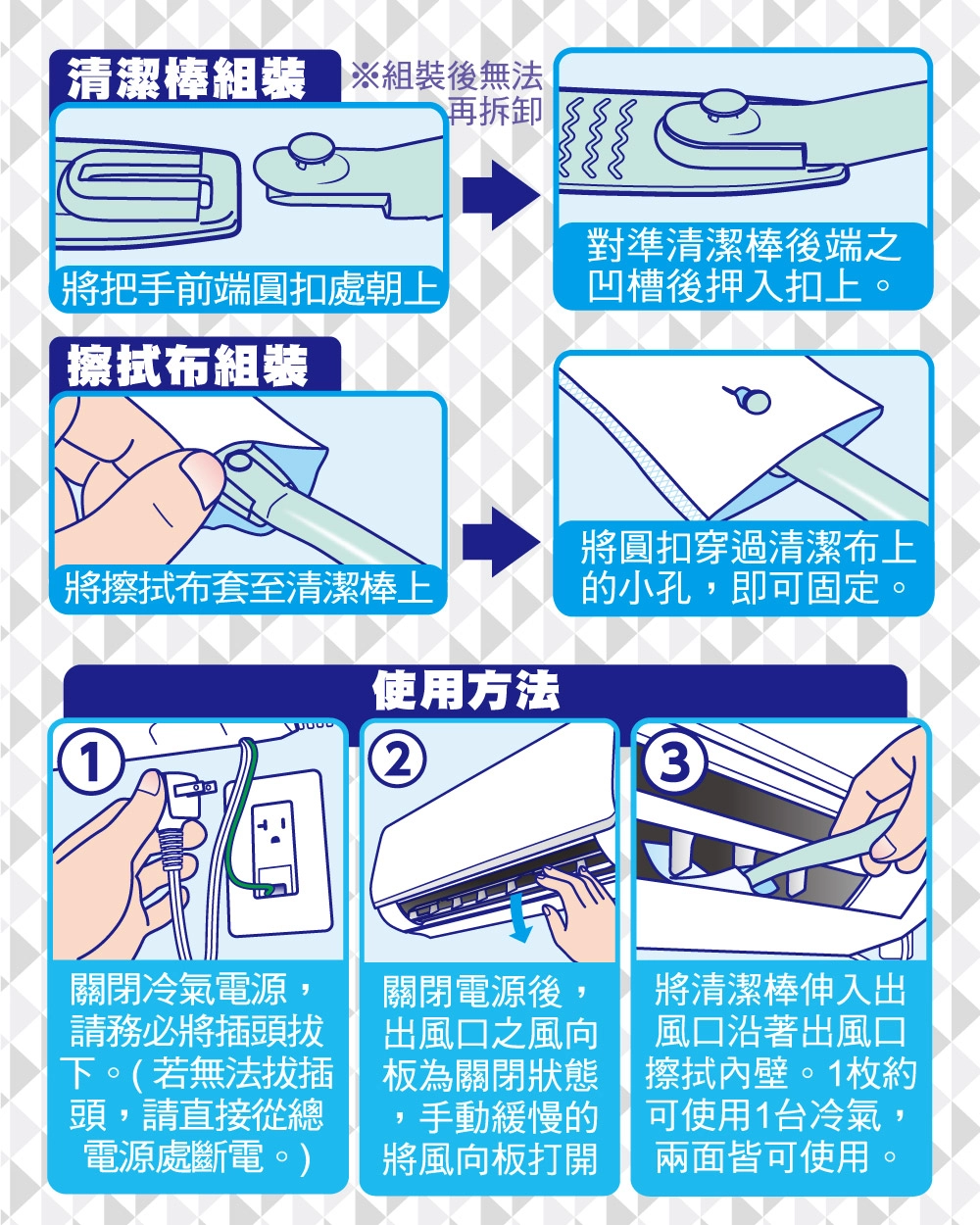 清潔棒組裝

※組裝後無法再拆卸

將把手前端圓扣處朝上

對準清潔棒後端之凹槽後押入扣上。

擦拭布組裝

將擦拭布套至清潔棒上

將圓扣穿過清潔布上的小孔，即可固定。

使用方法

1

關閉冷氣電源，請務必將插頭拔下。(若無法拔插頭，請直接從總電源處斷電。)

2

關閉電源後，出風口之風向板為關閉狀態，手動緩慢的將風向板打開

3

將清潔棒伸入出風口沿著出風口擦拭內壁。1枚約可使用1台冷氣，兩面皆可使用。