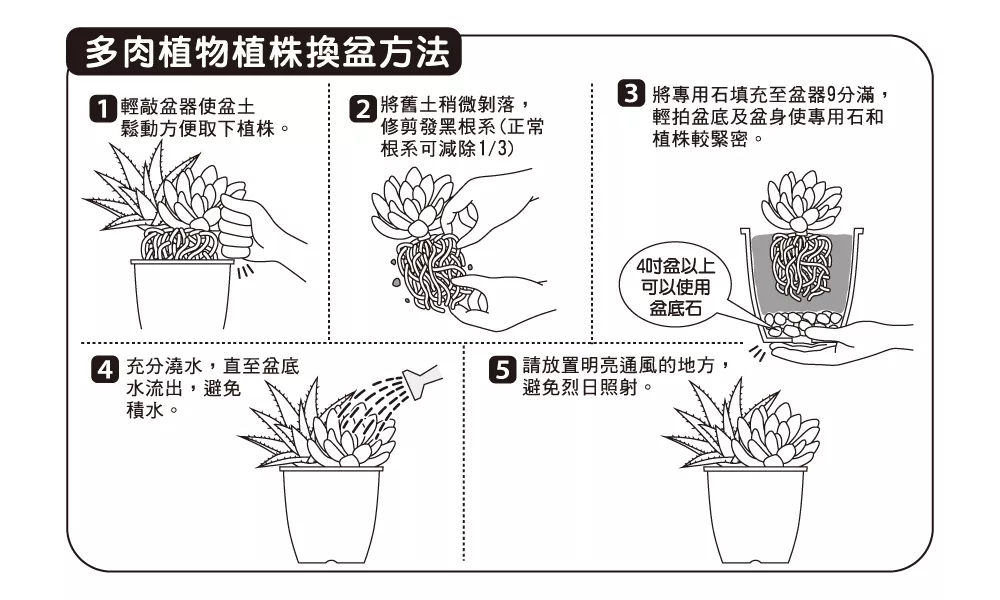 多肉植物植株換盆方法

1 輕敲盆器使盆土鬆動方便取下植株。

2 將舊土稍微剝落，修剪發黑根系(正常根系可減除1/3)

3 將專用石填充至盆器9分滿，輕拍盆底及盆身使專用石和植株較緊密。

4吋盆以上可以使用盆底石

4 充分澆水，直至盆底水流出，避免積水。

5 請放置明亮通風的地方，避免烈日照射。